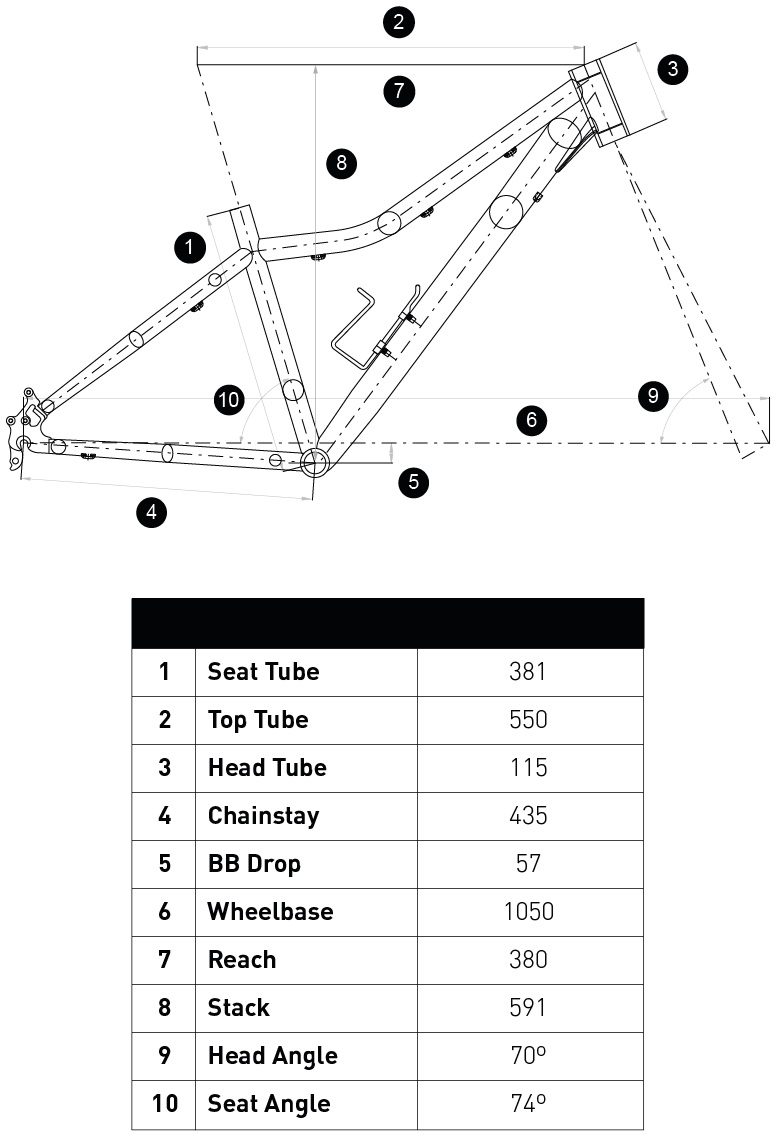 2

3

7

8

1

10

9

6

5

4

|  |  |  |
|---|---|---|
| 1 | Seat Tube | 381 |
| 2 | Top Tube | 550 |
| 3 | Head Tube | 115 |
| 4 | Chainstay | 435 |
| 5 | BB Drop | 57 |
| 6 | Wheelbase | 1050 |
| 7 | Reach | 380 |
| 8 | Stack | 591 |
| 9 | Head Angle | 70º |
| 10 | Seat Angle | 74º |